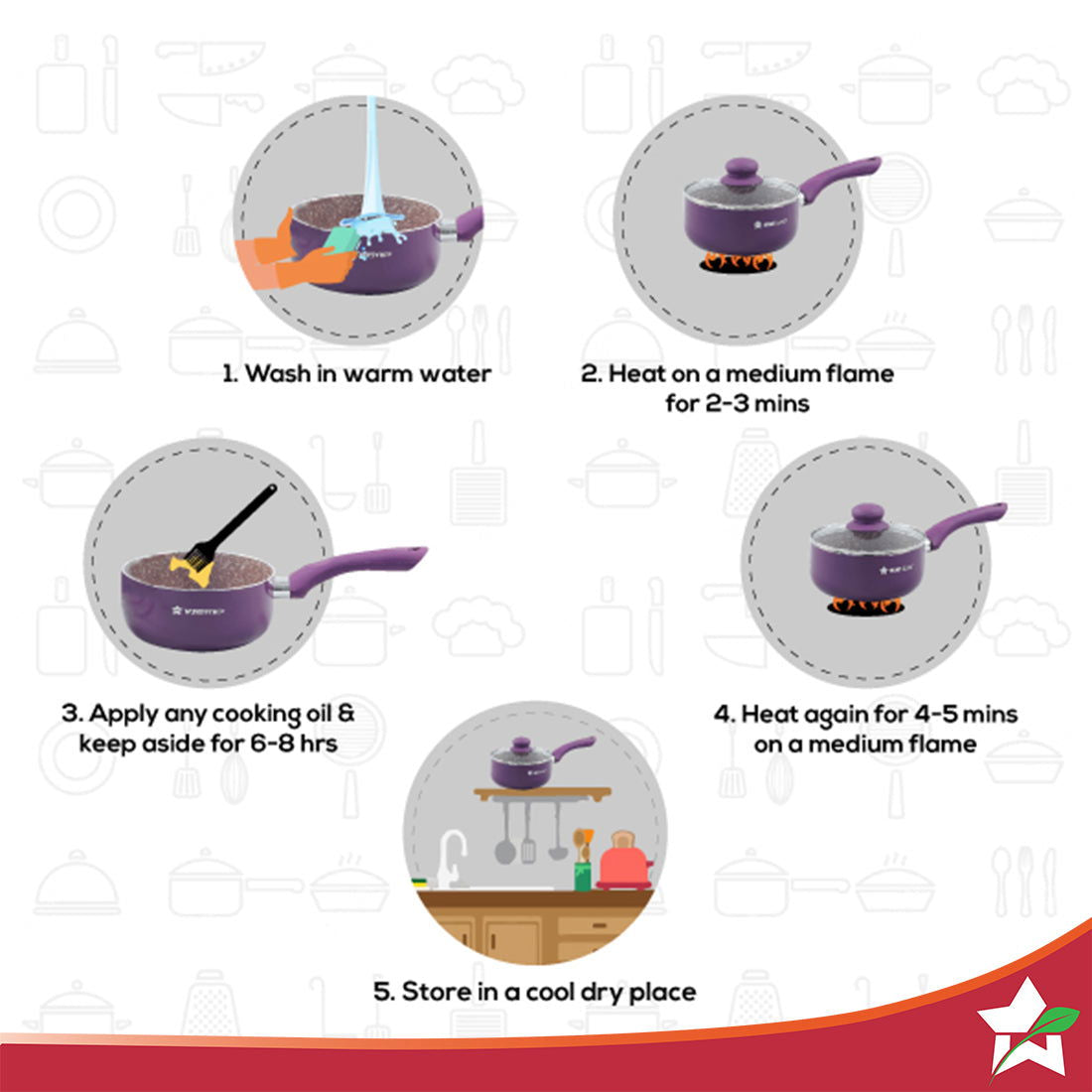 1. Wash in warm water

2. Heat on a medium flame for 2-3 mins

3. Apply any cooking oil & keep aside for 6-8 hrs

4. Heat again for 4-5 mins on a medium flame

5. Store in a cool dry place