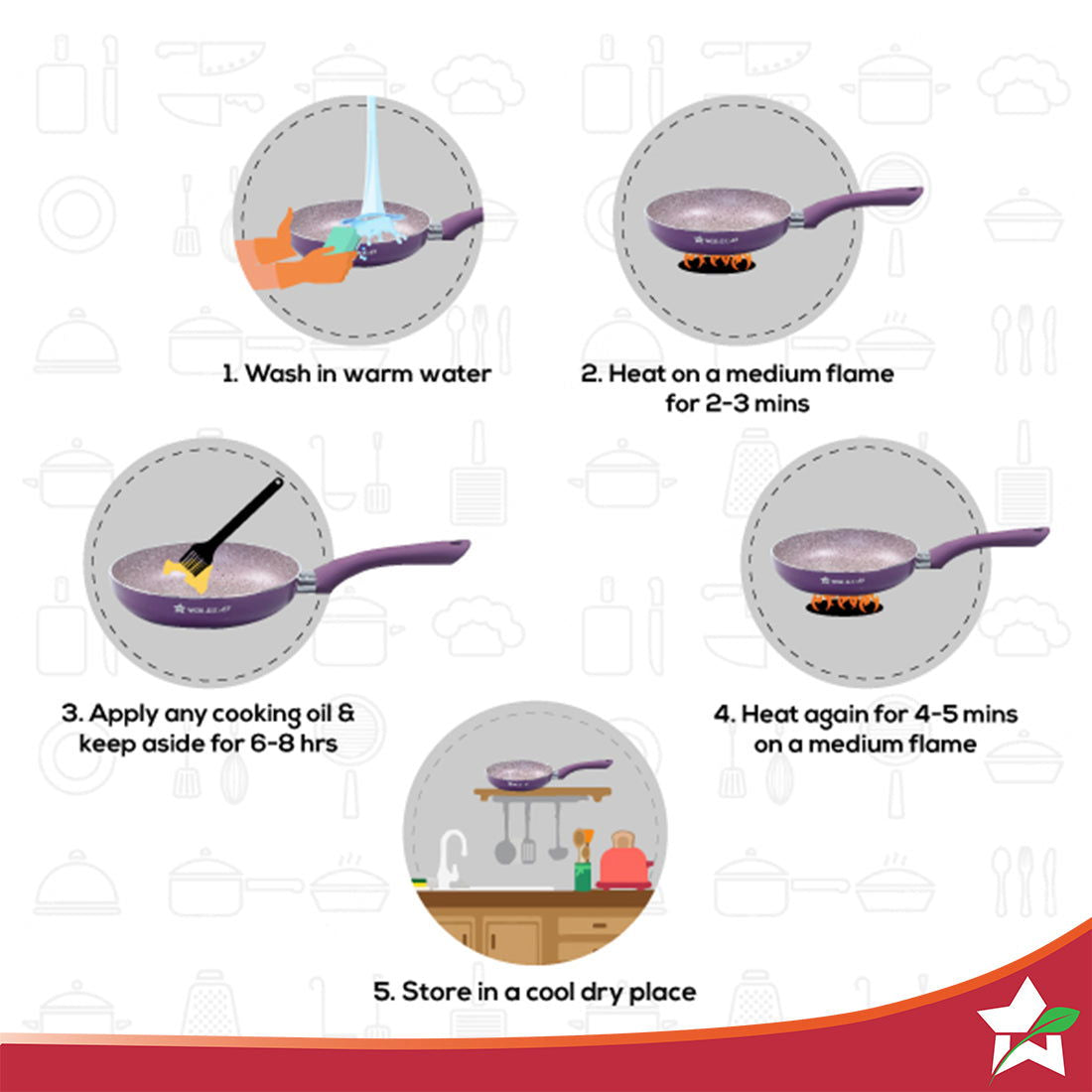 1. Wash in warm water

2. Heat on a medium flame for 2-3 mins

3. Apply any cooking oil & keep aside for 6-8 hrs

4. Heat again for 4-5 mins on a medium flame

5. Store in a cool dry place