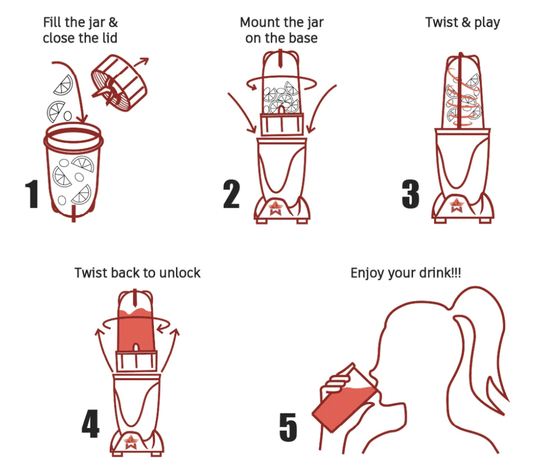 Fill the jar & close the lid

1

Mount the jar on the base

2

Twist & play

3

Twist back to unlock

4

Enjoy your drink!!!

5