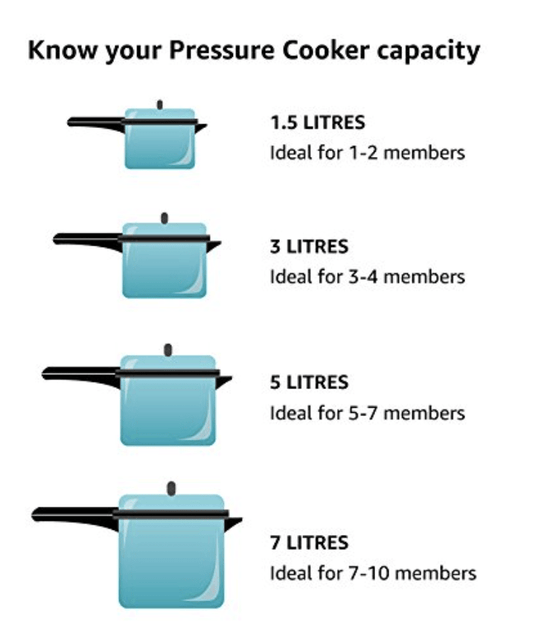 Know your Pressure Cooker capacity

1.5 LITRES
Ideal for 1-2 members

3 LITRES
Ideal for 3-4 members

5 LITRES
Ideal for 5-7 members

7 LITRES
Ideal for 7-10 members