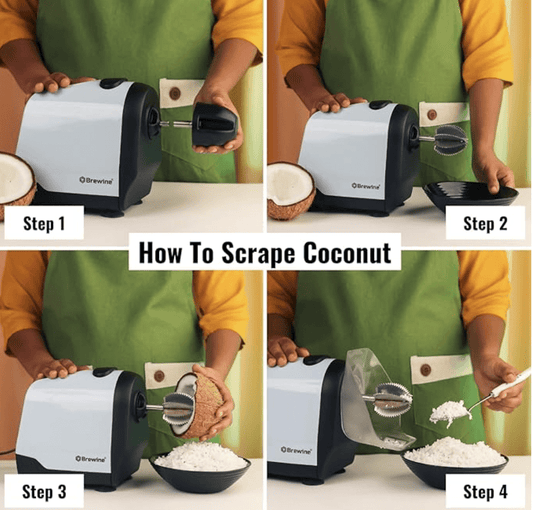 Brewine

Step 1

Brewine

Step 2

How To Scrape Coconut

Brewine

Step 3

Brewine

Step 4