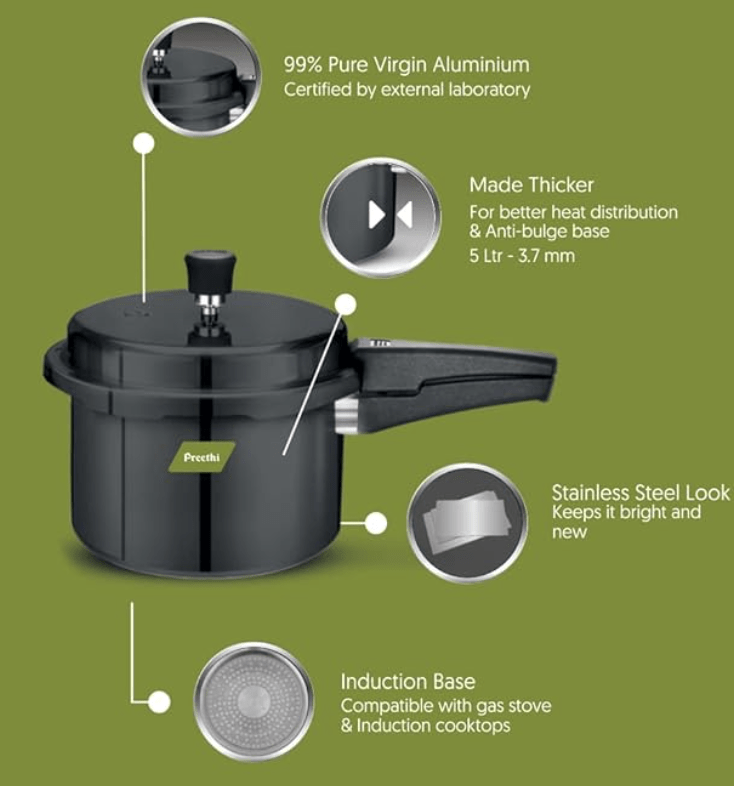 99% Pure Virgin Aluminium
Certified by external laboratory

Made Thicker
For better heat distribution & Anti-bulge base
5 Ltr - 3.7 mm

Preethi

Stainless Steel Look
Keeps it bright and new

Induction Base
Compatible with gas stove & Induction cooktops