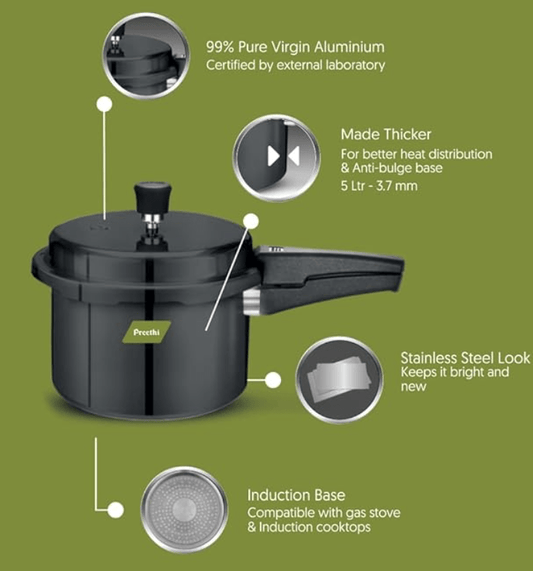 99% Pure Virgin Aluminium
Certified by external laboratory

Made Thicker
For better heat distribution & Anti-bulge base
5 Ltr - 3.7 mm

Preethi

Stainless Steel Look
Keeps it bright and new

Induction Base
Compatible with gas stove & Induction cooktops