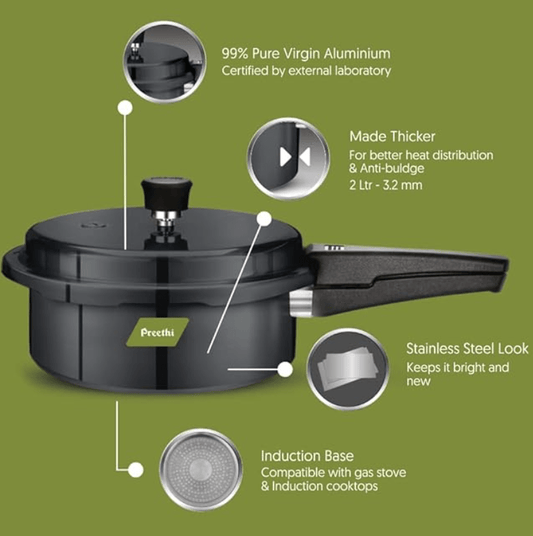 99% Pure Virgin Aluminium
Certified by external laboratory

Made Thicker
For better heat distribution & Anti-buldge
2 Ltr - 3.2 mm

Preethi

Stainless Steel Look
Keeps it bright and new

Induction Base
Compatible with gas stove & Induction cooktops