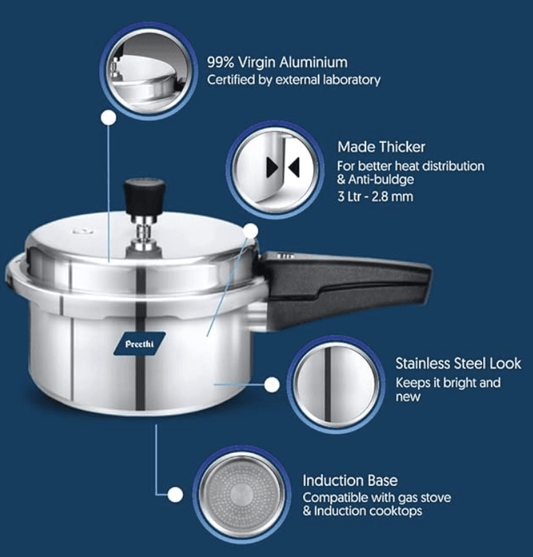 99% Virgin Aluminium
Certified by external laboratory

Made Thicker
For better heat distribution & Anti-buldge
3 Ltr - 2.8 mm

Preethi

Stainless Steel Look
Keeps it bright and new

Induction Base
Compatible with gas stove & Induction cooktops