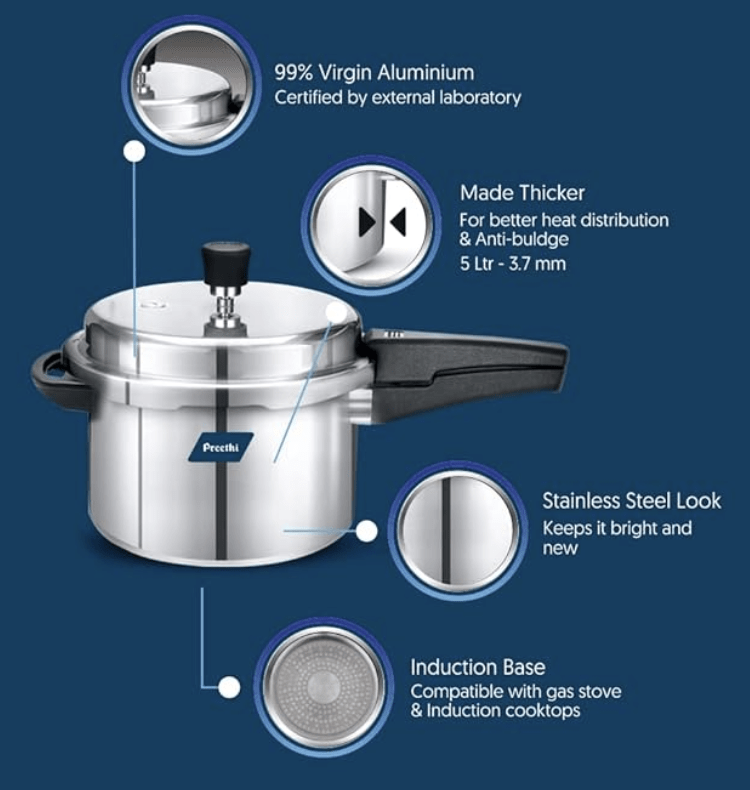 99% Virgin Aluminium
Certified by external laboratory

Made Thicker
For better heat distribution & Anti-buldge
5 Ltr - 3.7 mm

Preethi

Stainless Steel Look
Keeps it bright and new

Induction Base
Compatible with gas stove & Induction cooktops