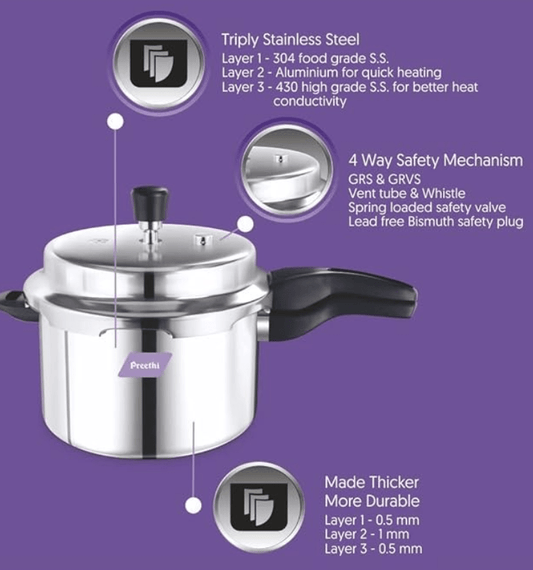 Triply Stainless Steel
Layer 1 - 304 food grade S.S.
Layer 2 - Aluminium for quick heating
Layer 3 - 430 high grade S.S. for better heat conductivity

4 Way Safety Mechanism
GRS & GRVS
Vent tube & Whistle
Spring loaded safety valve
Lead free Bismuth safety plug

Preethi

Made Thicker
More Durable
Layer 1 - 0.5 mm
Layer 2 - 1 mm
Layer 3 - 0.5 mm