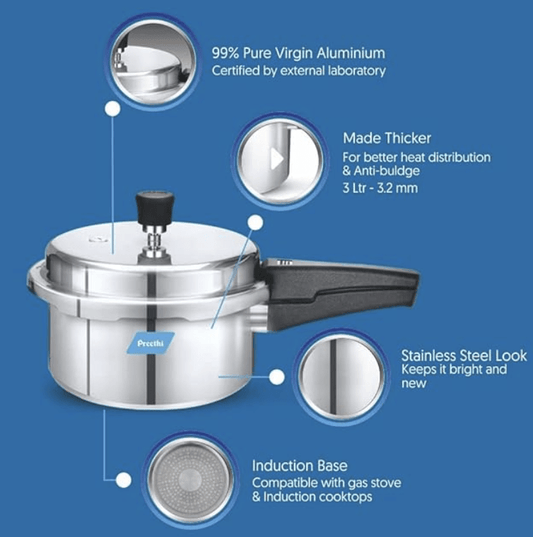 99% Pure Virgin Aluminium
Certified by external laboratory

Made Thicker
For better heat distribution & Anti-buldge
3 Ltr - 3.2 mm

Preethi

Stainless Steel Look
Keeps it bright and new

Induction Base
Compatible with gas stove & Induction cooktops