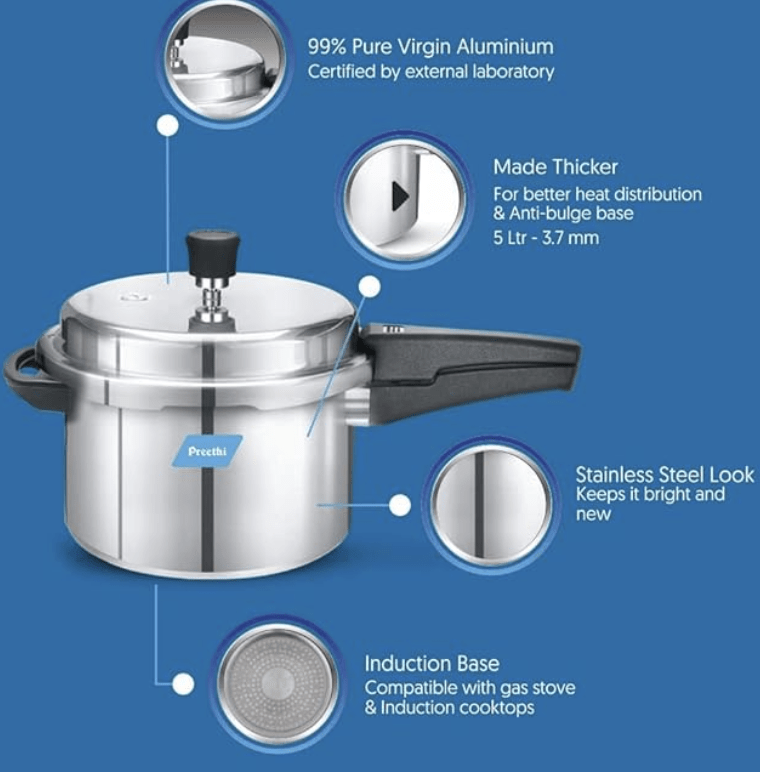 99% Pure Virgin Aluminium
Certified by external laboratory

Made Thicker
For better heat distribution & Anti-bulge base
5 Ltr - 3.7 mm

Preethi

Stainless Steel Look
Keeps it bright and new

Induction Base
Compatible with gas stove & Induction cooktops