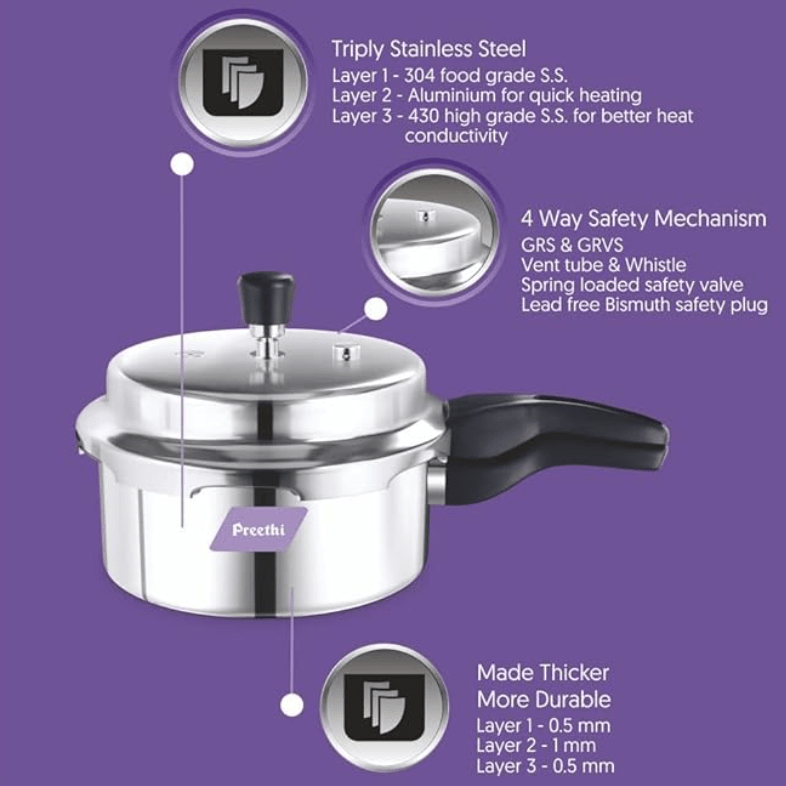 Triply Stainless Steel
Layer 1 - 304 food grade S.S.
Layer 2 - Aluminium for quick heating
Layer 3 - 430 high grade S.S. for better heat conductivity

4 Way Safety Mechanism
GRS & GRVS
Vent tube & Whistle
Spring loaded safety valve
Lead free Bismuth safety plug

Preethi

Made Thicker
More Durable
Layer 1 - 0.5 mm
Layer 2 - 1 mm
Layer 3 - 0.5 mm