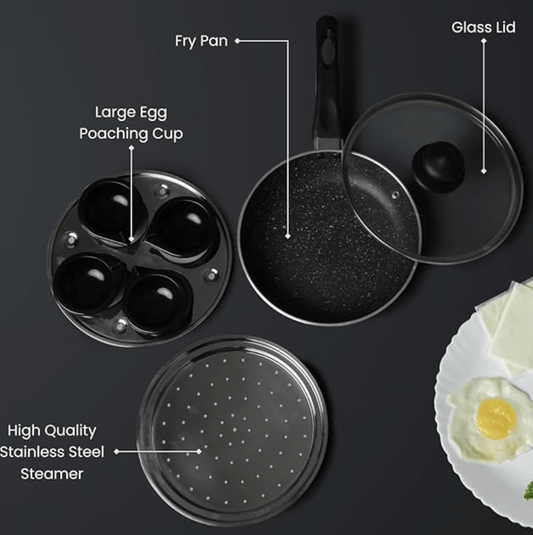 Fry Pan

Glass Lid

Large Egg Poaching Cup

High Quality Stainless Steel Steamer