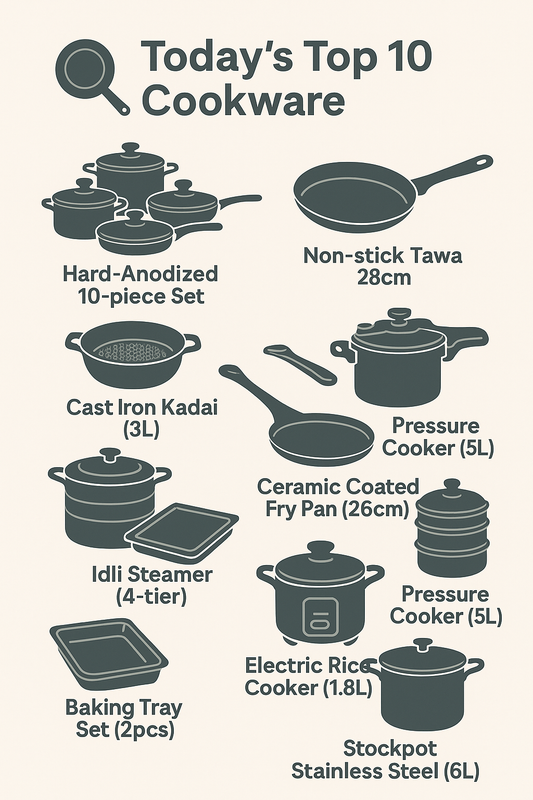 Today's Top 10 Cookware

Hard-Anodized 10-piece Set

Non-stick Tawa 28cm

Cast Iron Kadai (3L)

Pressure Cooker (5L)

Ceramic Coated Fry Pan (26cm)

Idli Steamer (4-tier)

Pressure Cooker (5L)

Electric Rice Cooker (1.8L)

Baking Tray Set (2pcs)

Stockpot Stainless Steel (6L)