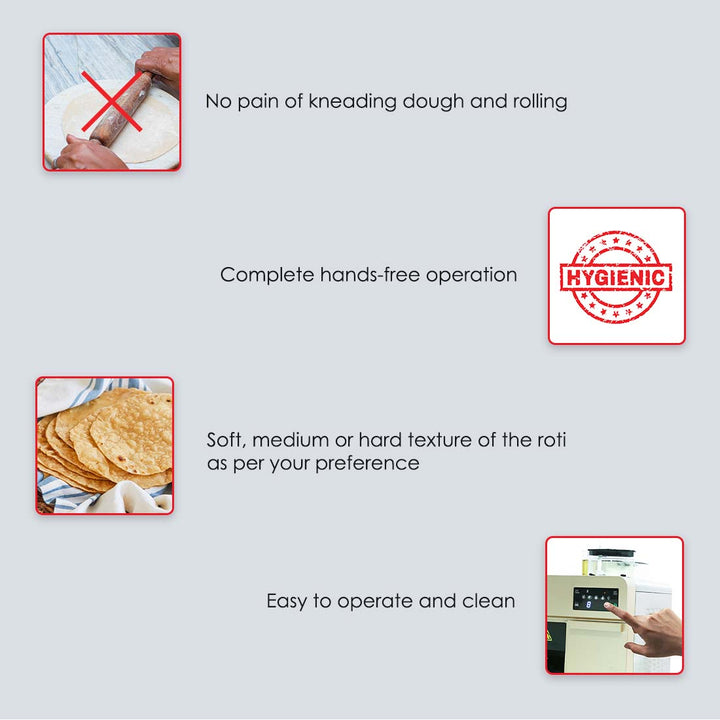 No pain of kneading dough and rolling

Complete hands-free operation

HYGIENIC

Soft, medium or hard texture of the roti as per your preference

Easy to operate and clean