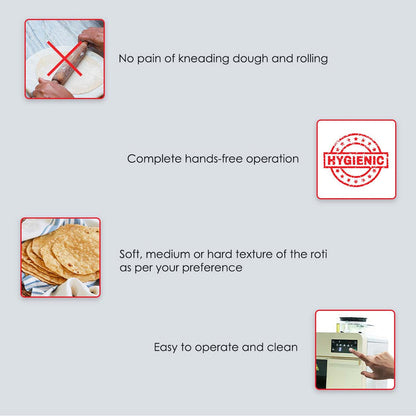 No pain of kneading dough and rolling

Complete hands-free operation

HYGIENIC

Soft, medium or hard texture of the roti as per your preference

Easy to operate and clean