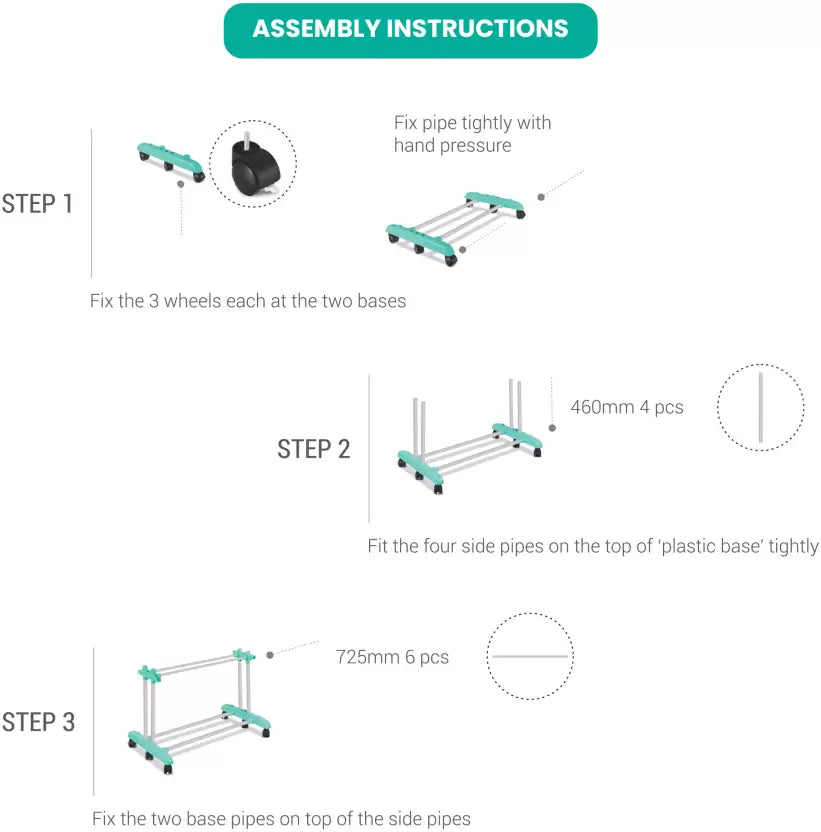 ASSEMBLY INSTRUCTIONS

STEP 1

Fix pipe tightly with hand pressure

Fix the 3 wheels each at the two bases

STEP 2

460mm 4 pcs

Fit the four side pipes on the top of 'plastic base' tightly

STEP 3

725mm 6 pcs

Fix the two base pipes on top of the side pipes