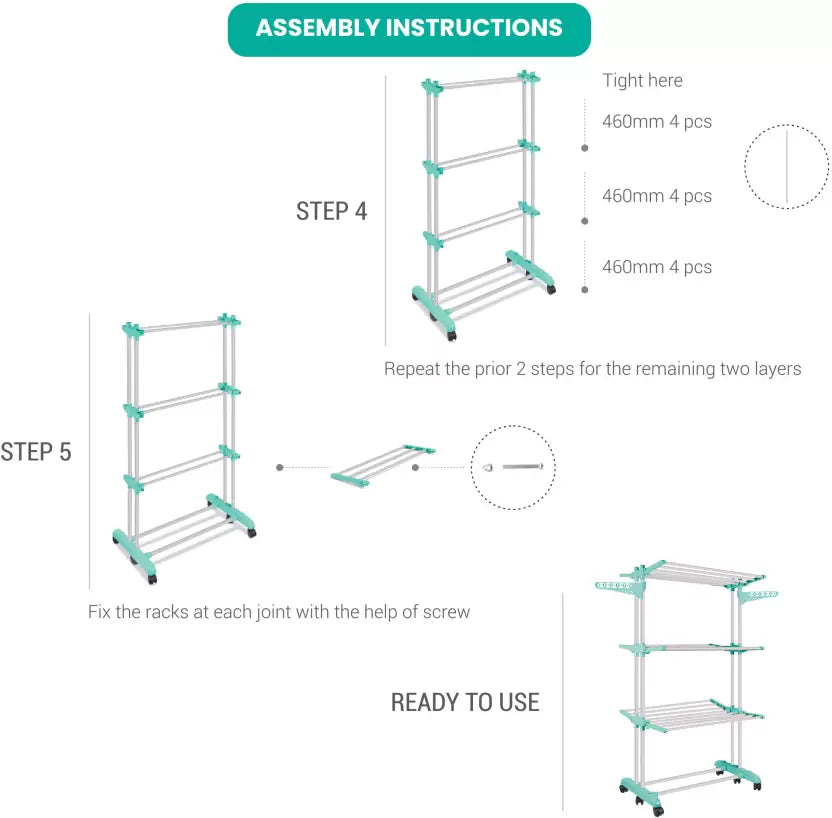 ASSEMBLY INSTRUCTIONS

STEP 4

Tight here

460mm 4 pcs

460mm 4 pcs

460mm 4 pcs

Repeat the prior 2 steps for the remaining two layers

STEP 5

Fix the racks at each joint with the help of screw

READY TO USE