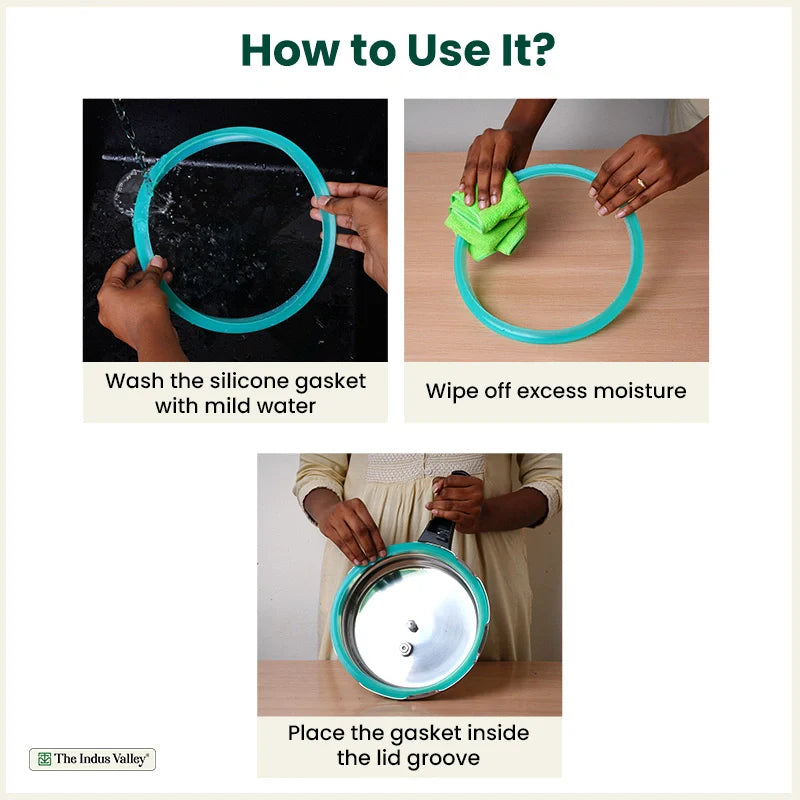 How to Use It?

Wash the silicone gasket with mild water

Wipe off excess moisture

Place the gasket inside the lid groove

The Indus Valley®