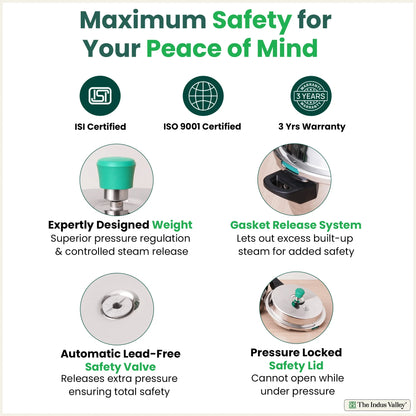 Maximum Safety for Your Peace of Mind

ISI

ISI Certified

ISO 9001 Certified

WARRANTY
3 YEARS
WARRANTY

3 Yrs Warranty

Expertly Designed Weight
Superior pressure regulation & controlled steam release

Gasket Release System
Lets out excess built-up steam for added safety

Automatic Lead-Free Safety Valve
Releases extra pressure ensuring total safety

Pressure Locked Safety Lid
Cannot open while under pressure

The Indus Valley