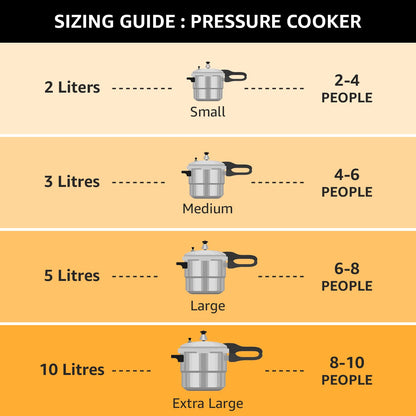 SIZING GUIDE : PRESSURE COOKER

2 Liters Small 2-4 PEOPLE

3 Litres Medium 4-6 PEOPLE

5 Litres Large 6-8 PEOPLE

10 Litres Extra Large 8-10 PEOPLE