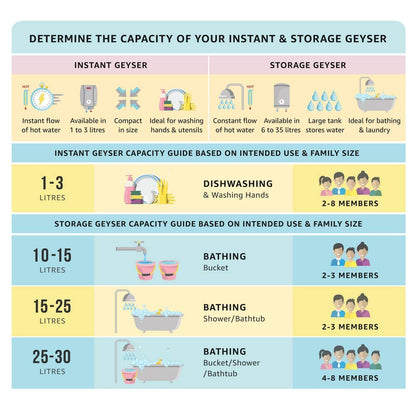 DETERMINE THE CAPACITY OF YOUR INSTANT & STORAGE GEYSER

INSTANT GEYSER

HOT

Instant flow of hot water

Available in 1 to 3 litres

Compact in size

Ideal for washing hands & utensils

STORAGE GEYSER

HOT

Constant flow of hot water

Available in 6 to 35 litres

Large tank stores water

Ideal for bathing & laundry

INSTANT GEYSER CAPACITY GUIDE BASED ON INTENDED USE & FAMILY SIZE

1-3 LITRES

DISHWASHING & Washing Hands

2-8 MEMBERS

STORAGE GEYSER CAPACITY GUIDE BASED ON INTENDED USE & FAMILY SIZE

10-15 LITRES

BATHING Bucket

2-3 MEMBERS

15-25 LITRES

BATHING Shower/Bathtub

2-3 MEMBERS

25-30 LITRES

BATHING Bucket/Shower /Bathtub

4-8 MEMBERS