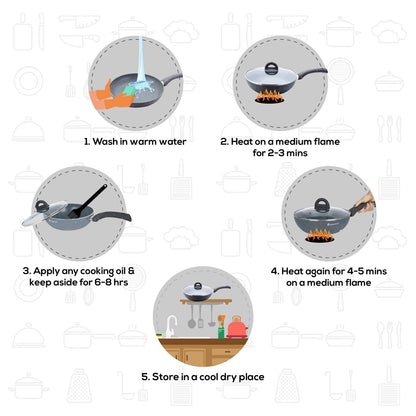 1. Wash in warm water

2. Heat on a medium flame for 2-3 mins

3. Apply any cooking oil & keep aside for 6-8 hrs

4. Heat again for 4-5 mins on a medium flame

5. Store in a cool dry place