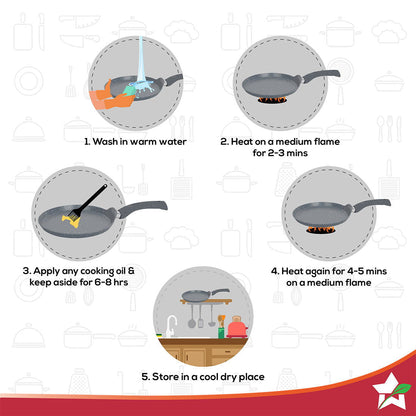 1. Wash in warm water

2. Heat on a medium flame for 2-3 mins

3. Apply any cooking oil & keep aside for 6-8 hrs

4. Heat again for 4-5 mins on a medium flame

5. Store in a cool dry place