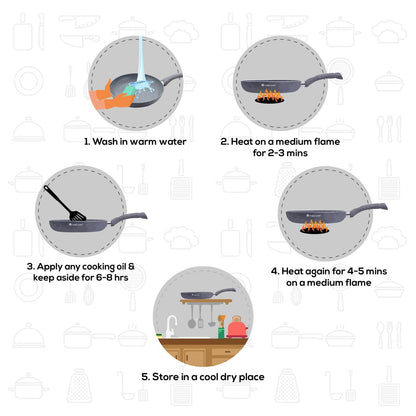 1. Wash in warm water

2. Heat on a medium flame for 2-3 mins

3. Apply any cooking oil & keep aside for 6-8 hrs

4. Heat again for 4-5 mins on a medium flame

5. Store in a cool dry place