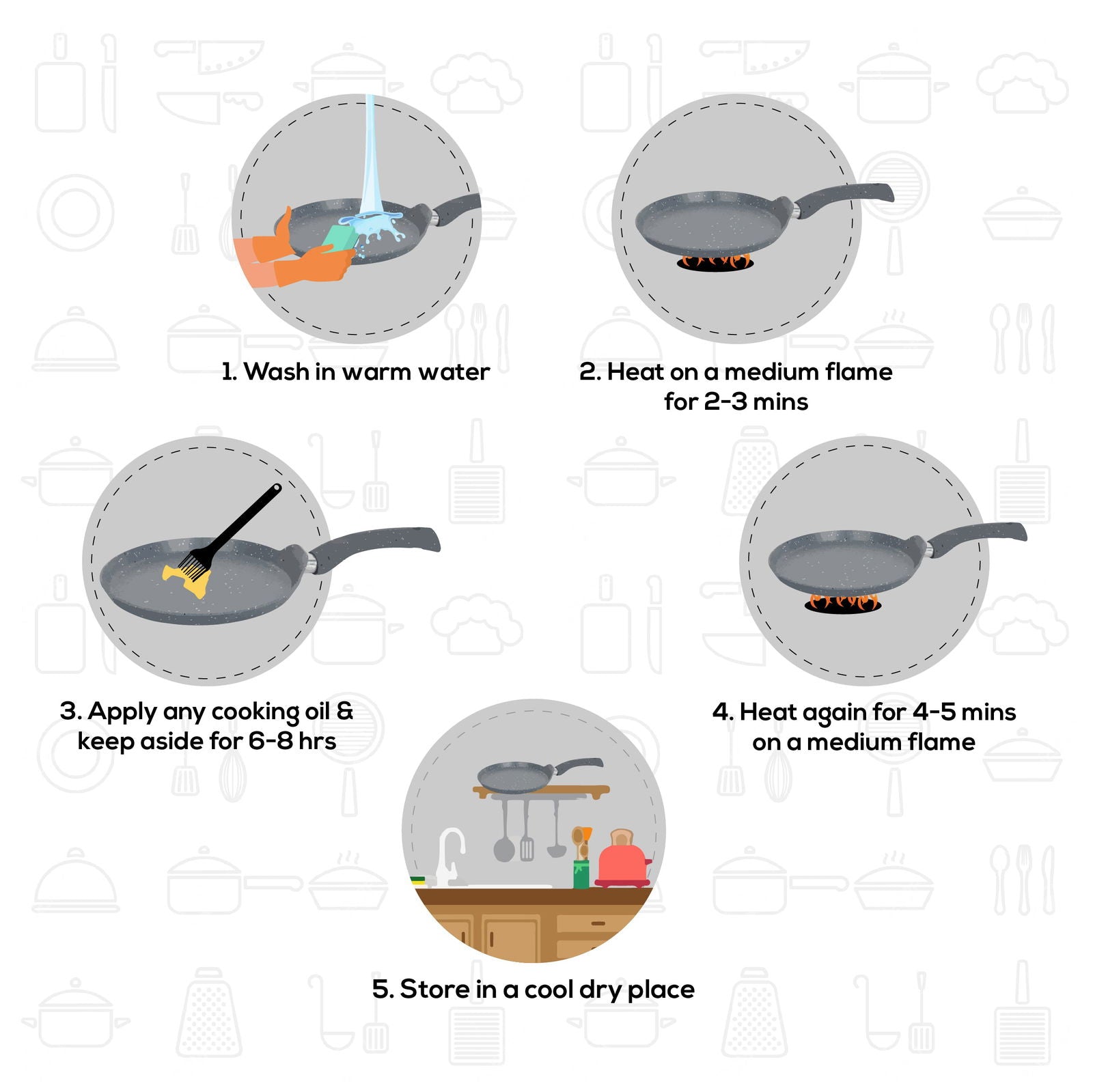 1. Wash in warm water

2. Heat on a medium flame for 2-3 mins

3. Apply any cooking oil & keep aside for 6-8 hrs

4. Heat again for 4-5 mins on a medium flame

5. Store in a cool dry place