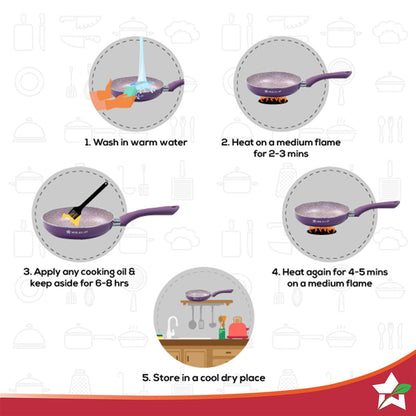 1. Wash in warm water

2. Heat on a medium flame for 2-3 mins

3. Apply any cooking oil & keep aside for 6-8 hrs

4. Heat again for 4-5 mins on a medium flame

5. Store in a cool dry place