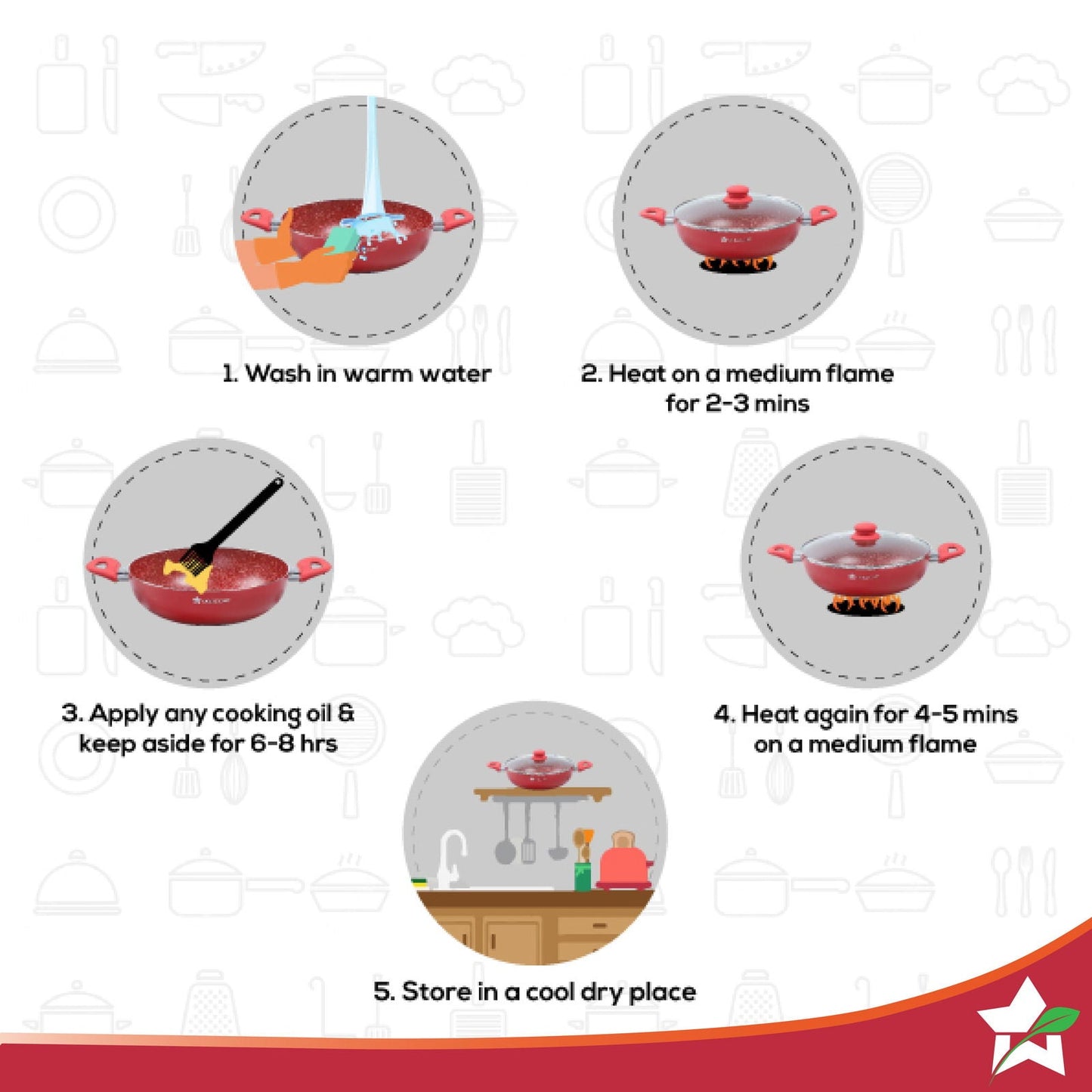 1. Wash in warm water

2. Heat on a medium flame for 2-3 mins

3. Apply any cooking oil & keep aside for 6-8 hrs

4. Heat again for 4-5 mins on a medium flame

5. Store in a cool dry place