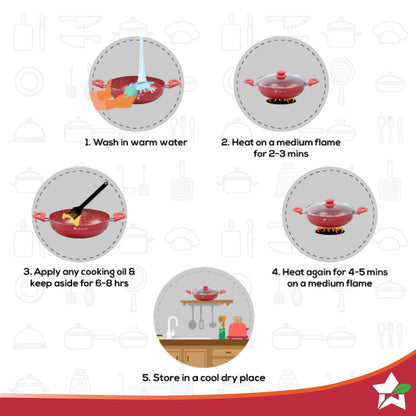 1. Wash in warm water

2. Heat on a medium flame for 2-3 mins

3. Apply any cooking oil & keep aside for 6-8 hrs

4. Heat again for 4-5 mins on a medium flame

5. Store in a cool dry place