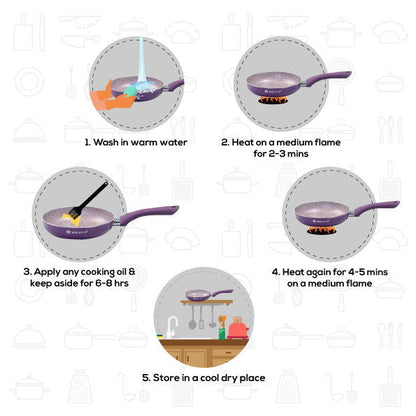 1. Wash in warm water

2. Heat on a medium flame for 2-3 mins

3. Apply any cooking oil & keep aside for 6-8 hrs

4. Heat again for 4-5 mins on a medium flame

5. Store in a cool dry place