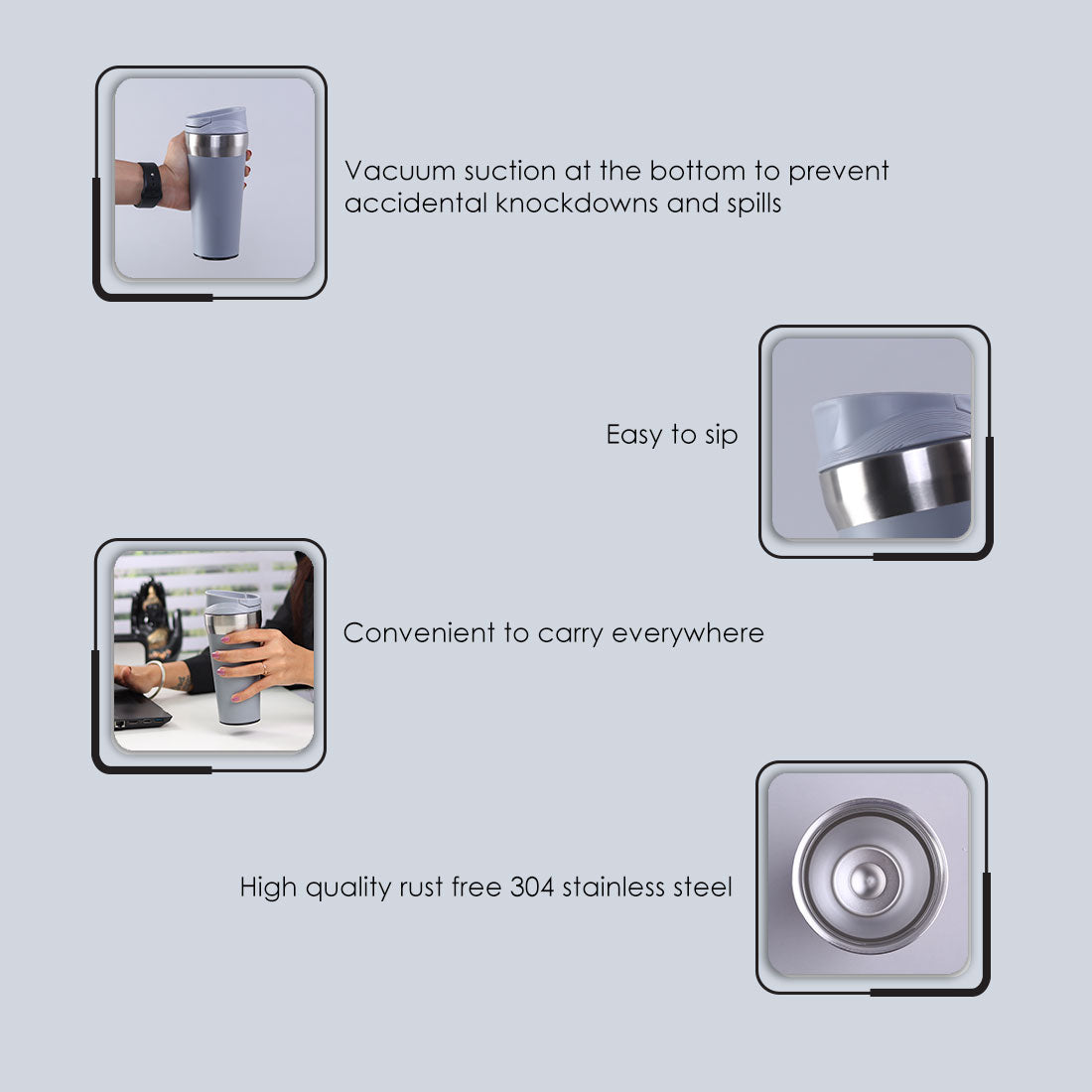 Vacuum suction at the bottom to prevent accidental knockdowns and spills

Easy to sip

Convenient to carry everywhere

High quality rust free 304 stainless steel