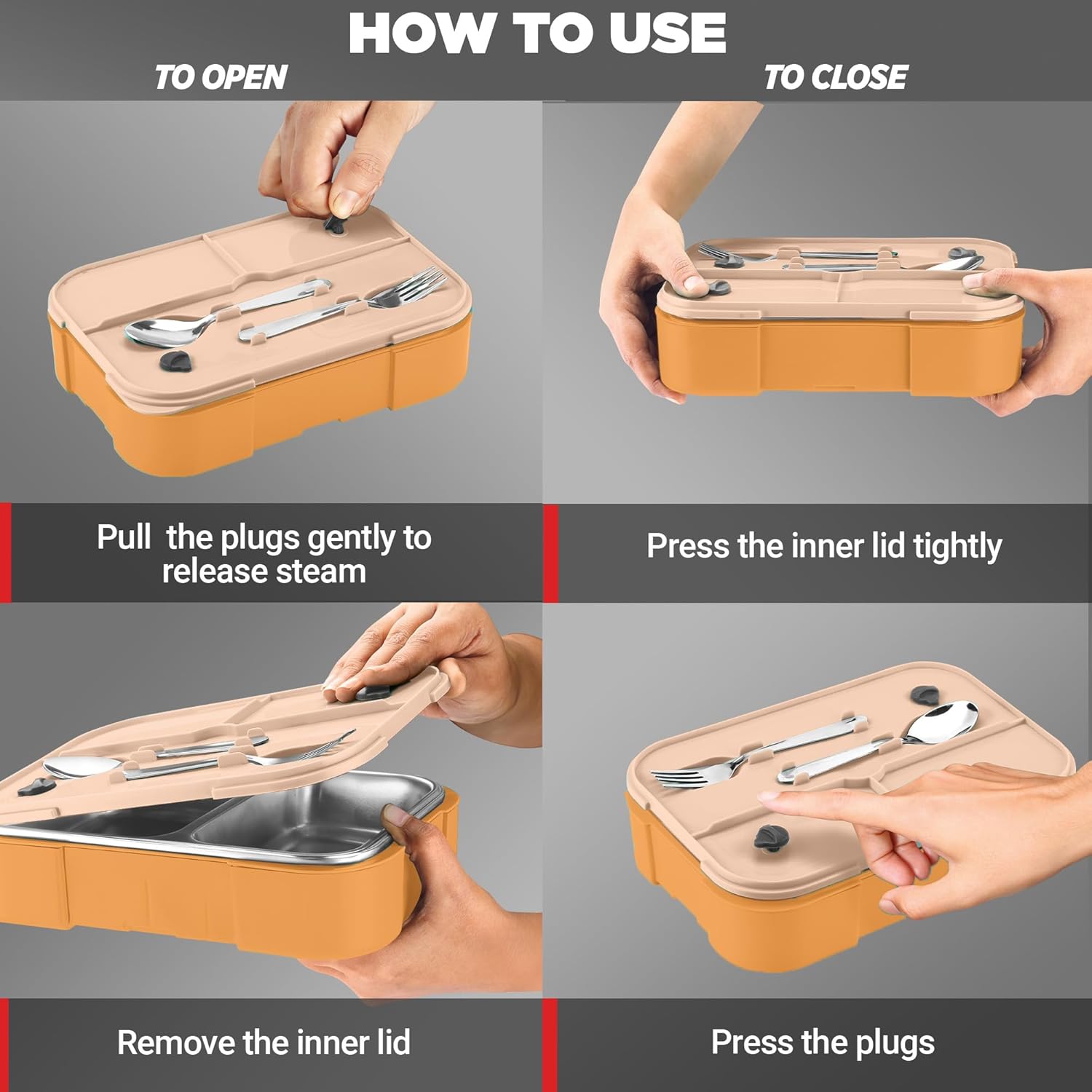 HOW TO USE

TO OPEN

Pull  the plugs gently to release steam

Remove the inner lid

TO CLOSE

Press the inner lid tightly

Press the plugs