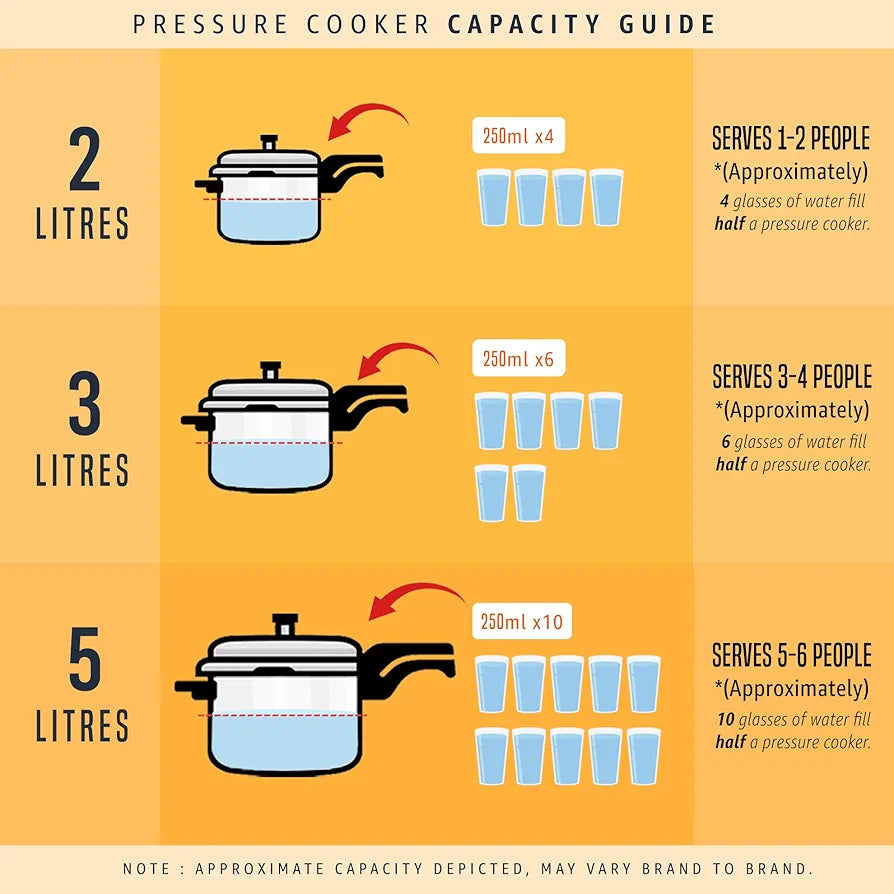 PRESSURE COOKER CAPACITY GUIDE

2 LITRES

250ml x4

SERVES 1-2 PEOPLE
*(Approximately)
4 glasses of water fill half a pressure cooker.

3 LITRES

250ml x6

SERVES 3-4 PEOPLE
*(Approximately)
6 glasses of water fill half a pressure cooker.

5 LITRES

250ml x10

SERVES 5-6 PEOPLE
*(Approximately)
10 glasses of water fill half a pressure cooker.

NOTE : APPROXIMATE CAPACITY DEPICTED, MAY VARY BRAND TO BRAND.