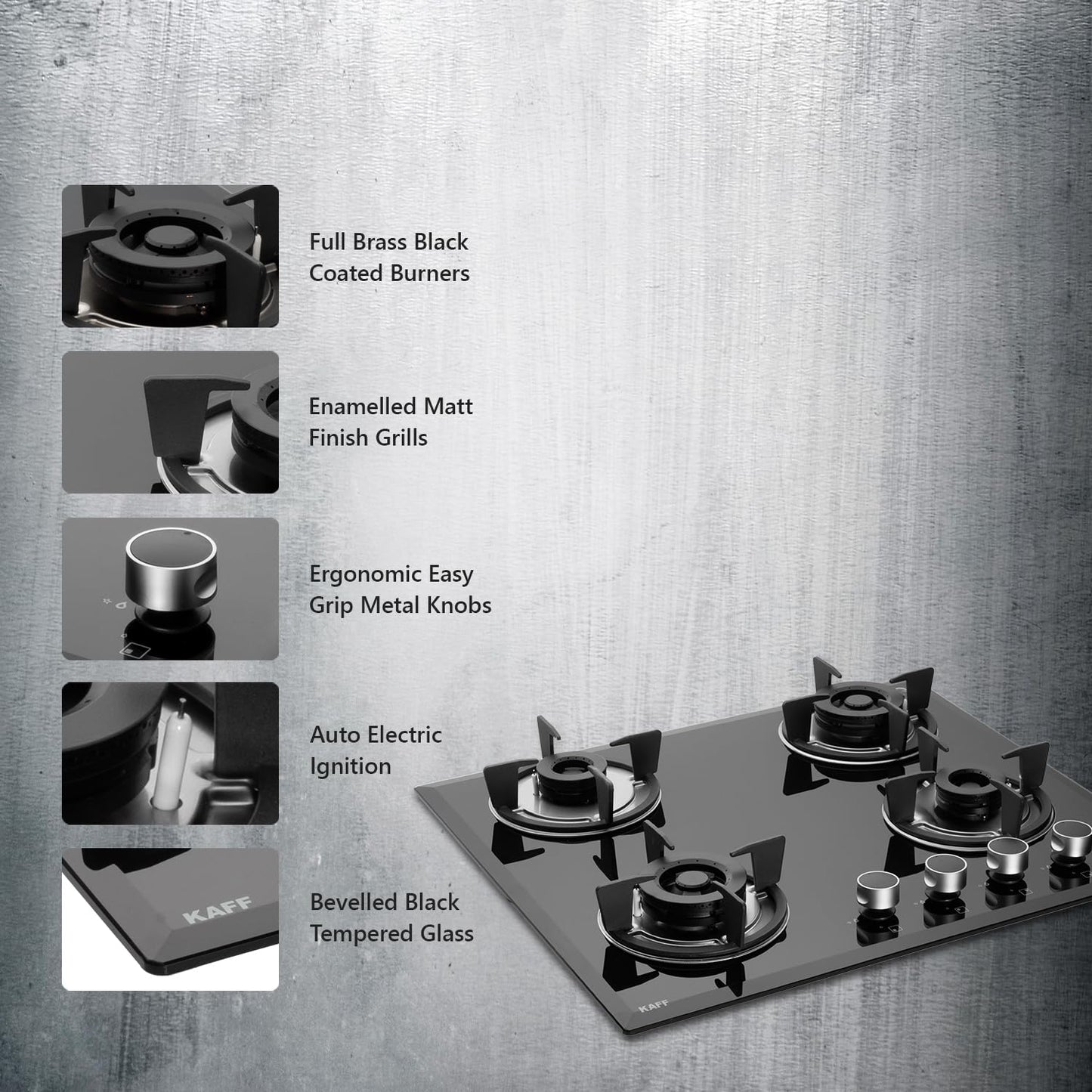 Full Brass Black Coated Burners

Enamelled Matt Finish Grills

Ergonomic Easy Grip Metal Knobs

Auto Electric Ignition

KAFF

Bevelled Black Tempered Glass

KAFF