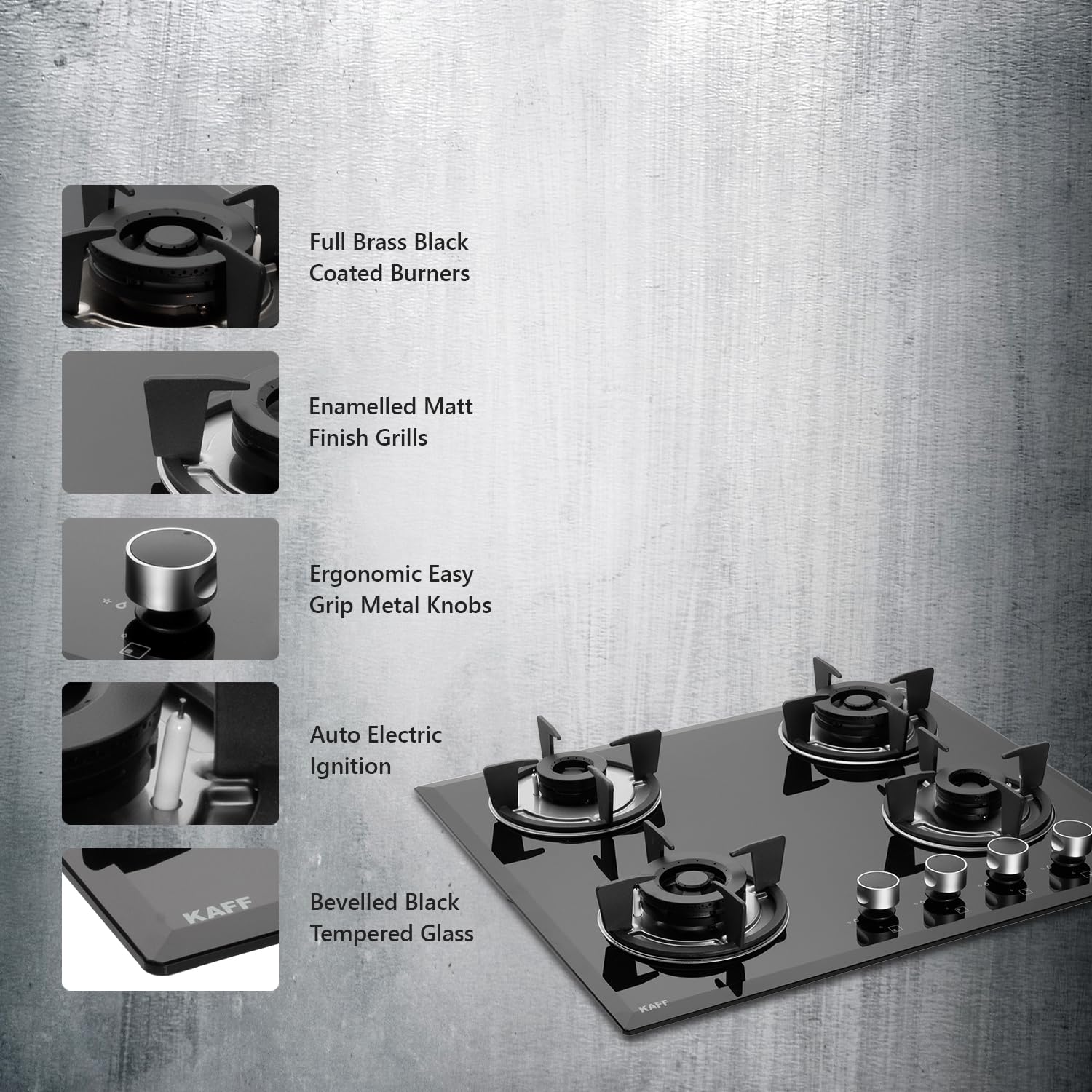 Full Brass Black Coated Burners

Enamelled Matt Finish Grills

Ergonomic Easy Grip Metal Knobs

Auto Electric Ignition

KAFF

Bevelled Black Tempered Glass

KAFF