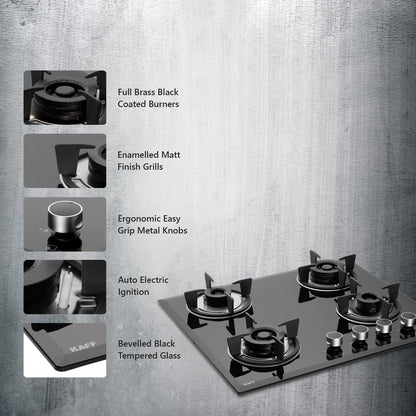 Full Brass Black Coated Burners

Enamelled Matt Finish Grills

Ergonomic Easy Grip Metal Knobs

Auto Electric Ignition

KAFF

Bevelled Black Tempered Glass

KAFF