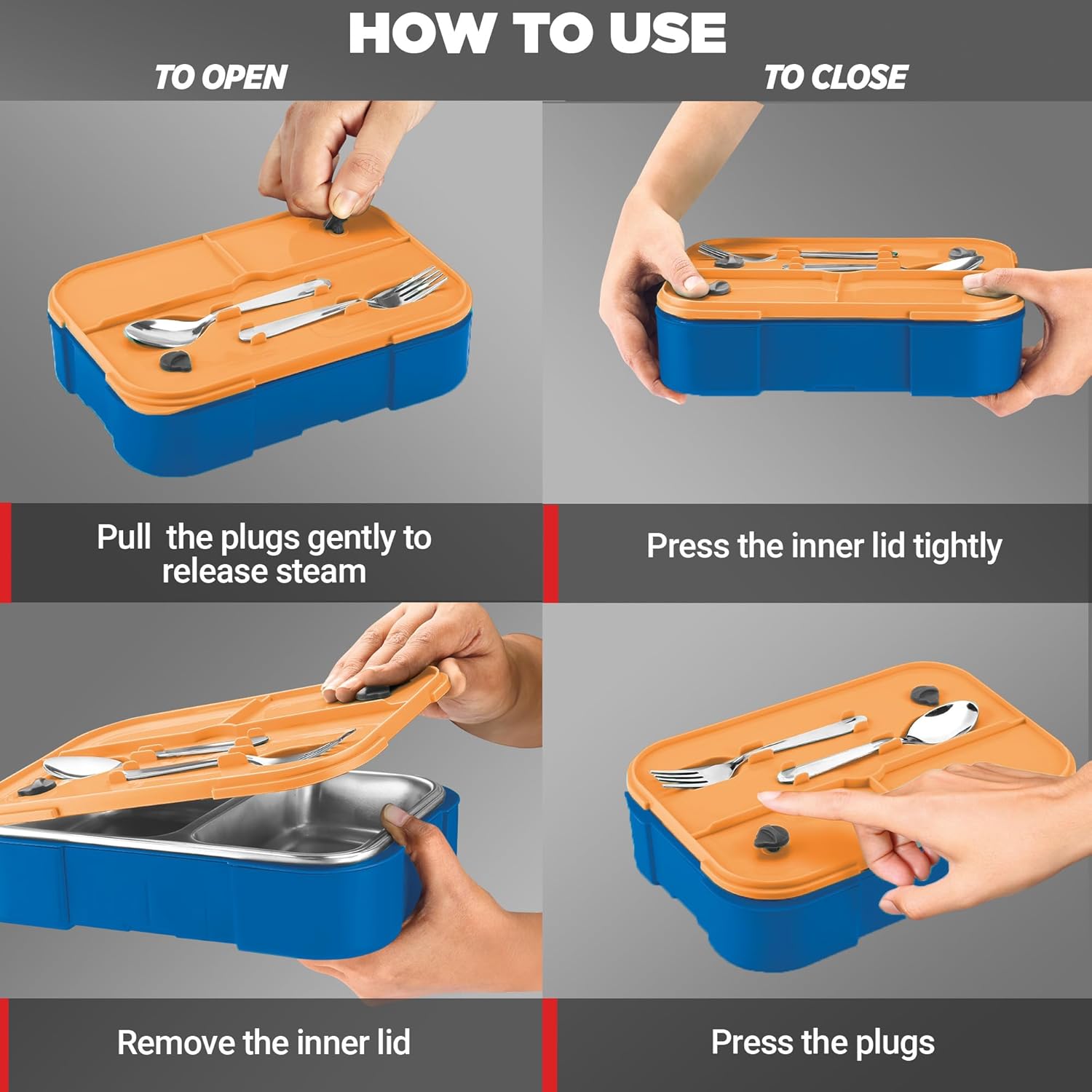 HOW TO USE

TO OPEN

Pull  the plugs gently to release steam

Remove the inner lid

TO CLOSE

Press the inner lid tightly

Press the plugs