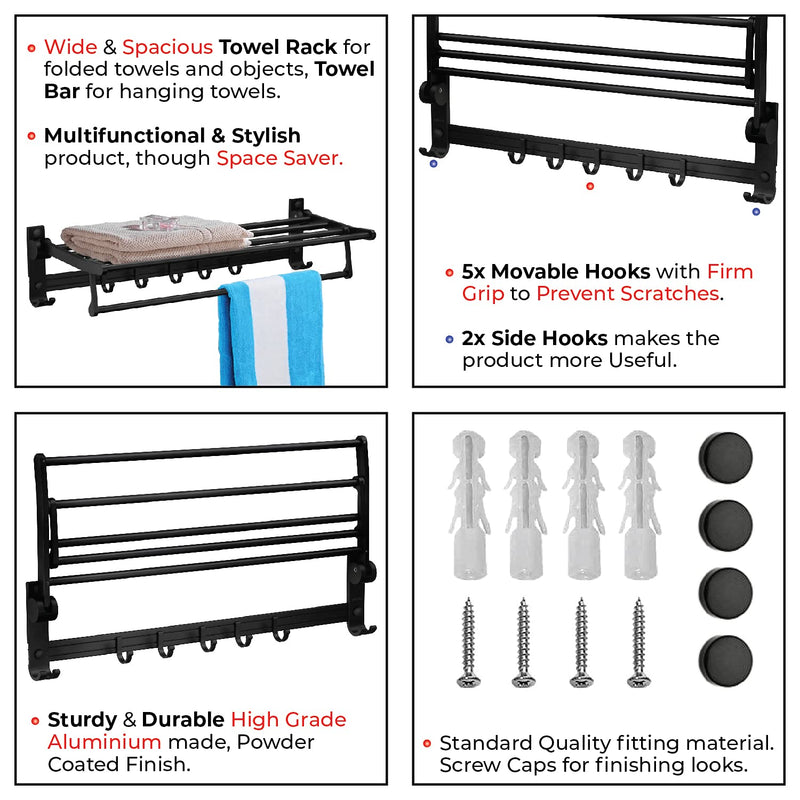 • Wide & Spacious Towel Rack for folded towels and objects, Towel Bar for hanging towels.

• Multifunctional & Stylish product, though Space Saver.

• 5x Movable Hooks with Firm Grip to Prevent Scratches.

• 2x Side Hooks makes the product more Useful.

• Sturdy & Durable High Grade Aluminium made, Powder Coated Finish.

• Standard Quality fitting material. Screw Caps for finishing looks.