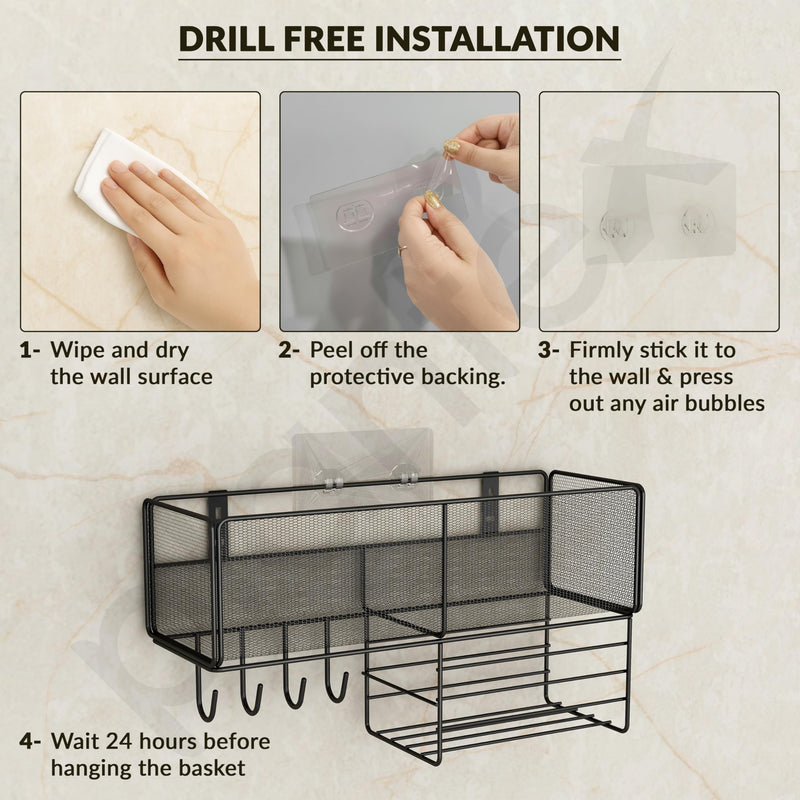 DRILL FREE INSTALLATION

1- Wipe and dry the wall surface

2- Peel off the protective backing.

3- Firmly stick it to the wall & press out any air bubbles

4- Wait 24 hours before hanging the basket