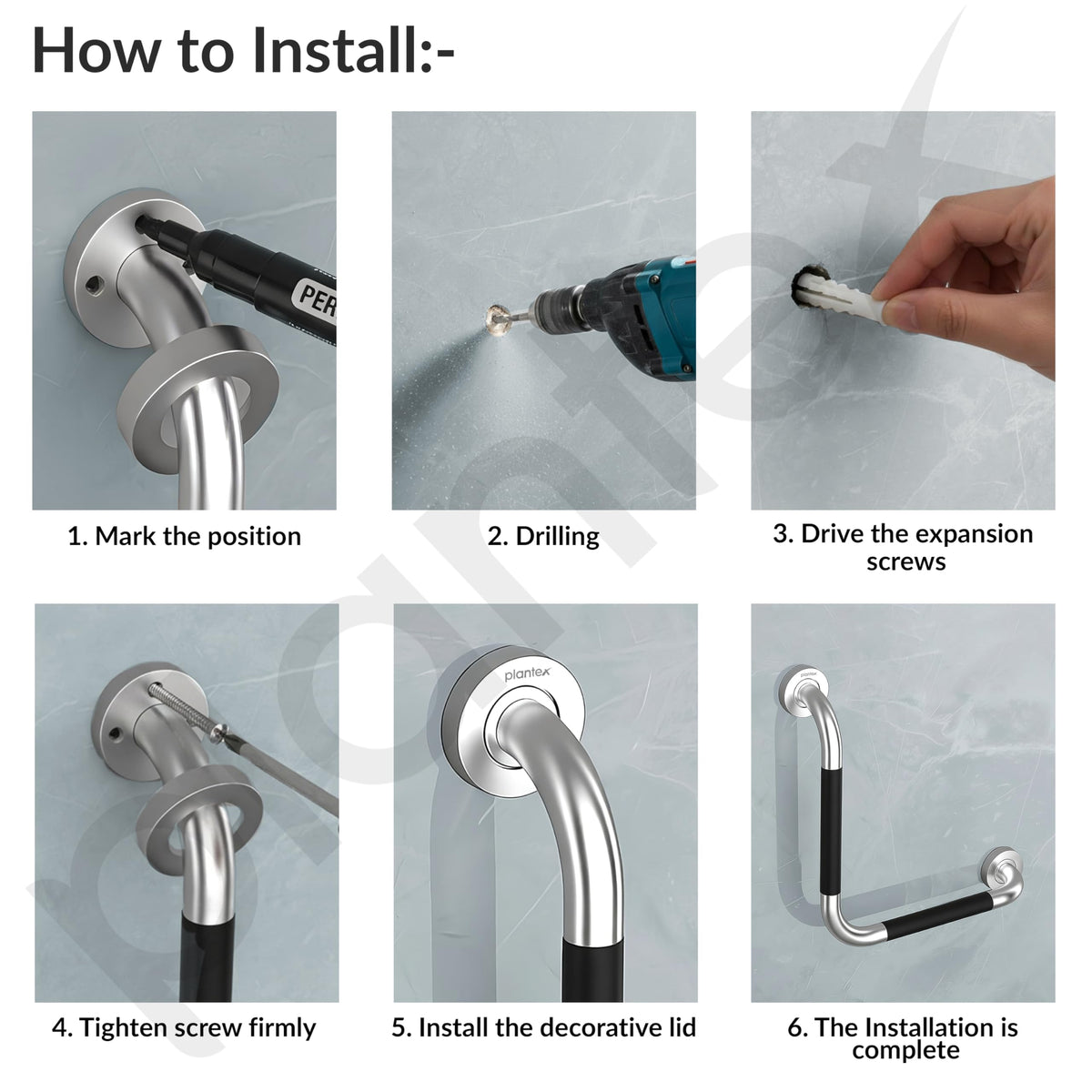 How to Install:-

1. Mark the position

2. Drilling

3. Drive the expansion screws

4. Tighten screw firmly

5. Install the decorative lid

6. The Installation is complete

plantex