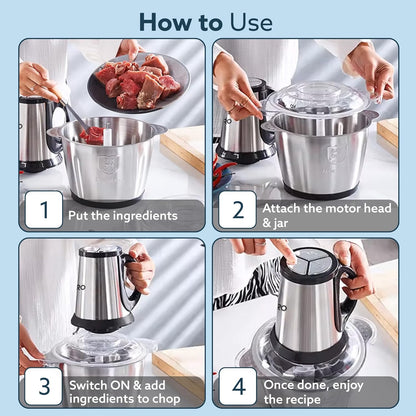 How to Use

1 Put the ingredients

2 Attach the motor head & jar

3 Switch ON & add ingredients to chop

4 Once done, enjoy the recipe