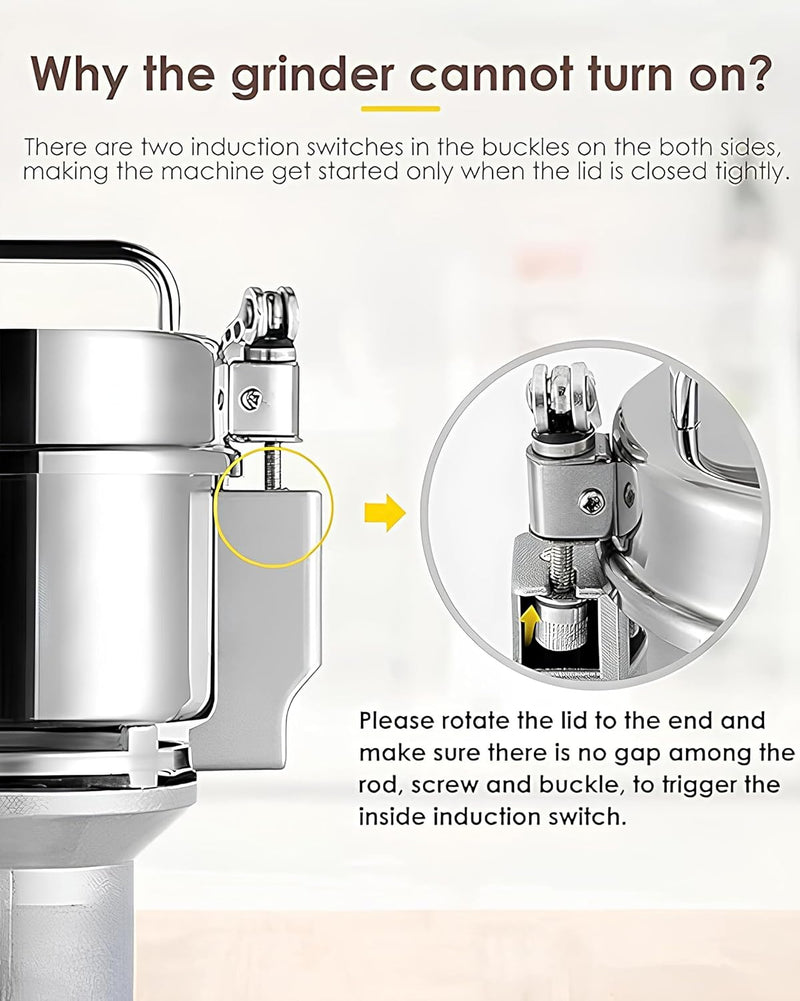 Why the grinder cannot turn on?

There are two induction switches in the buckles on the both sides, making the machine get started only when the lid is closed tightly.

Please rotate the lid to the end and make sure there is no gap among the rod, screw and buckle, to trigger the inside induction switch.