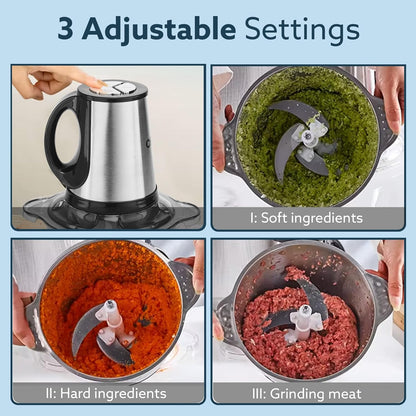 3 Adjustable Settings

I: Soft ingredients

II: Hard ingredients

III: Grinding meat