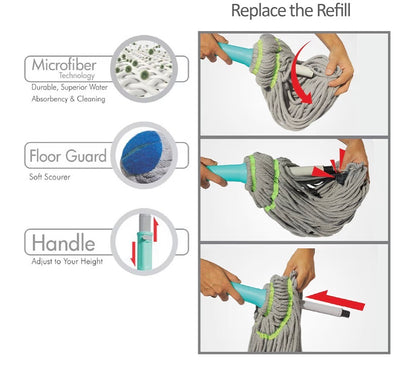 Replace the Refill

Microfiber
Technology
Durable, Superior Water Absorbency & Cleaning

Floor Guard
Soft Scourer

Handle
Adjust to Your Height