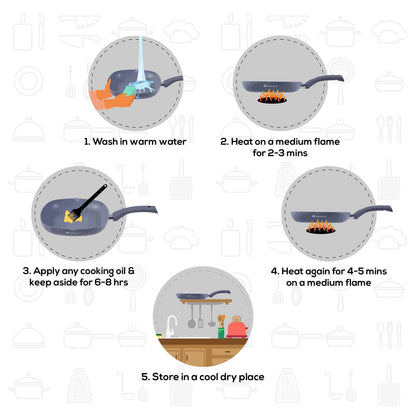 1. Wash in warm water

2. Heat on a medium flame for 2-3 mins

3. Apply any cooking oil & keep aside for 6-8 hrs

4. Heat again for 4-5 mins on a medium flame

5. Store in a cool dry place