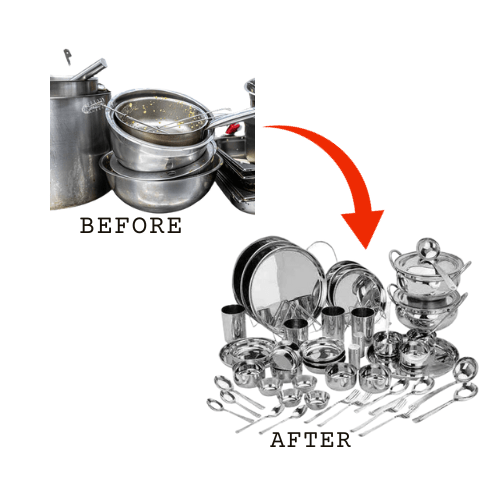 BEFORE

AFTER