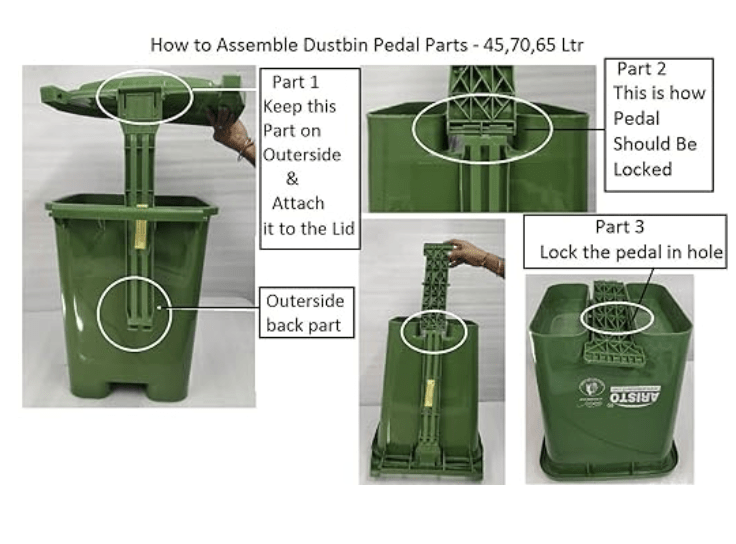 How to Assemble Dustbin Pedal Parts - 45,70,65 Ltr

Part 1
Keep this Part on Outerside & Attach it to the Lid

Outerside back part

Part 2
This is how Pedal Should Be Locked

Part 3
Lock the pedal in hole

ARISTO