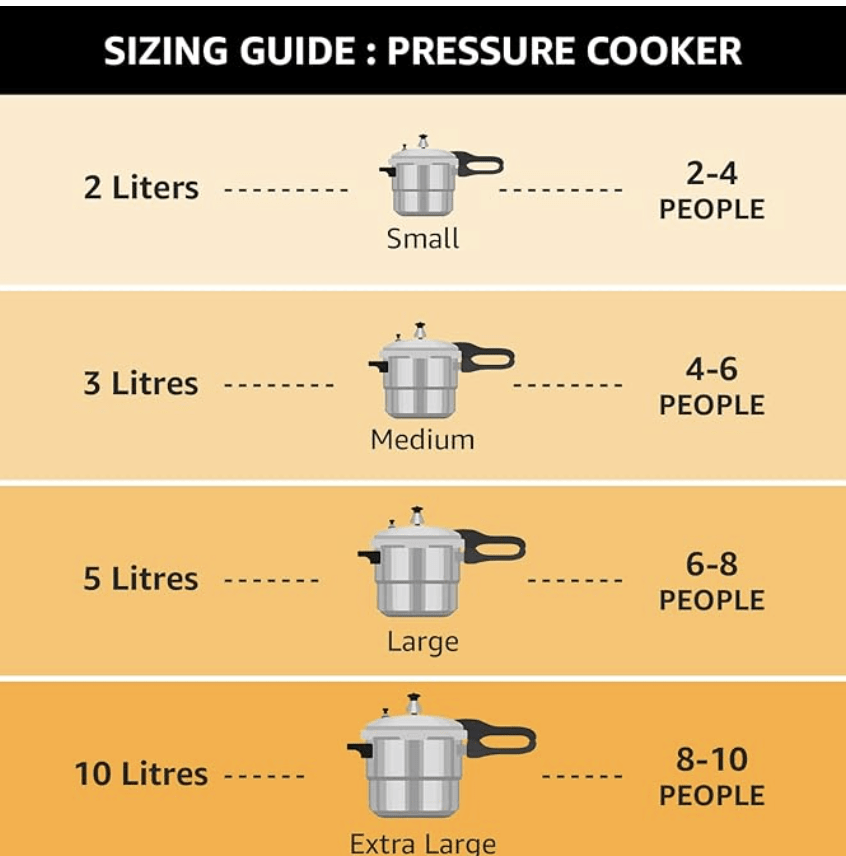 SIZING GUIDE : PRESSURE COOKER

2 Liters --------- Small --------- 2-4 PEOPLE

3 Litres -------- Medium -------- 4-6 PEOPLE

5 Litres ------- Large ------- 6-8 PEOPLE

10 Litres ------ Extra Large ------ 8-10 PEOPLE